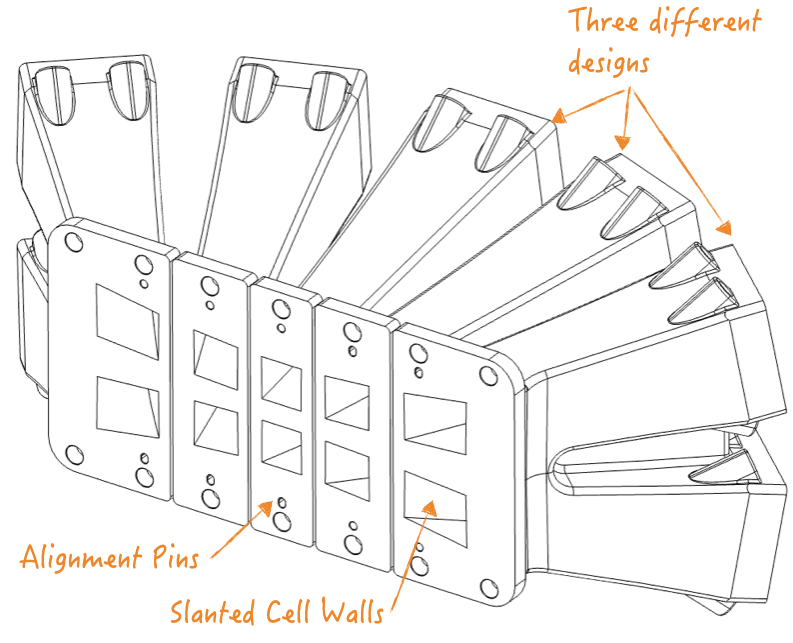 Three different designs

Alignment Pins

Slanted Cell Walls