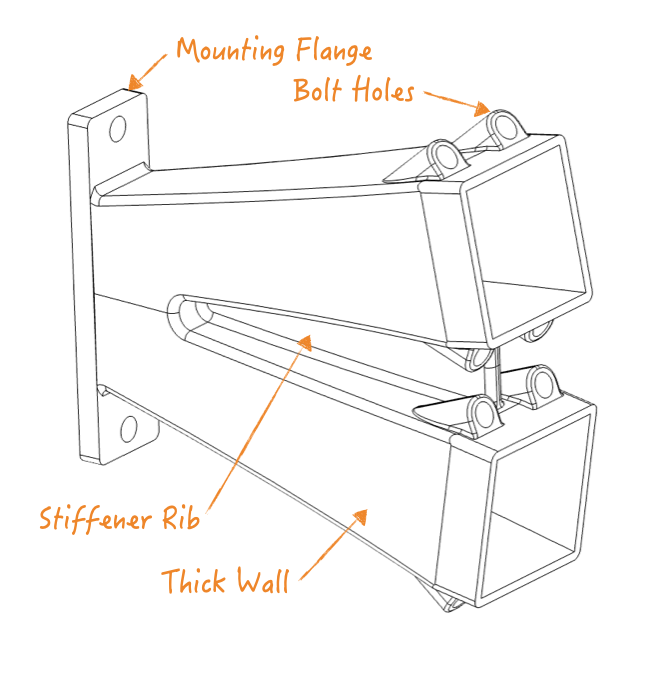 Mounting Flange

Bolt Holes

Stiffener Rib

Thick Wall