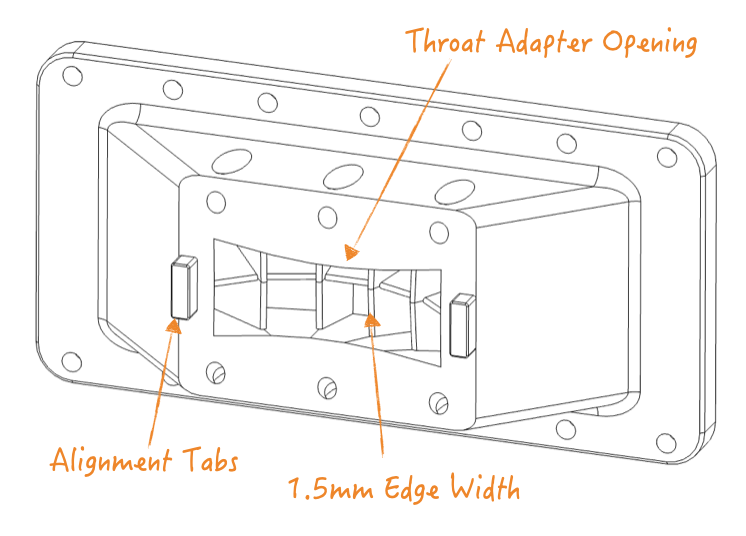 Throat Adapter Opening

Alignment Tabs

1.5mm Edge Width