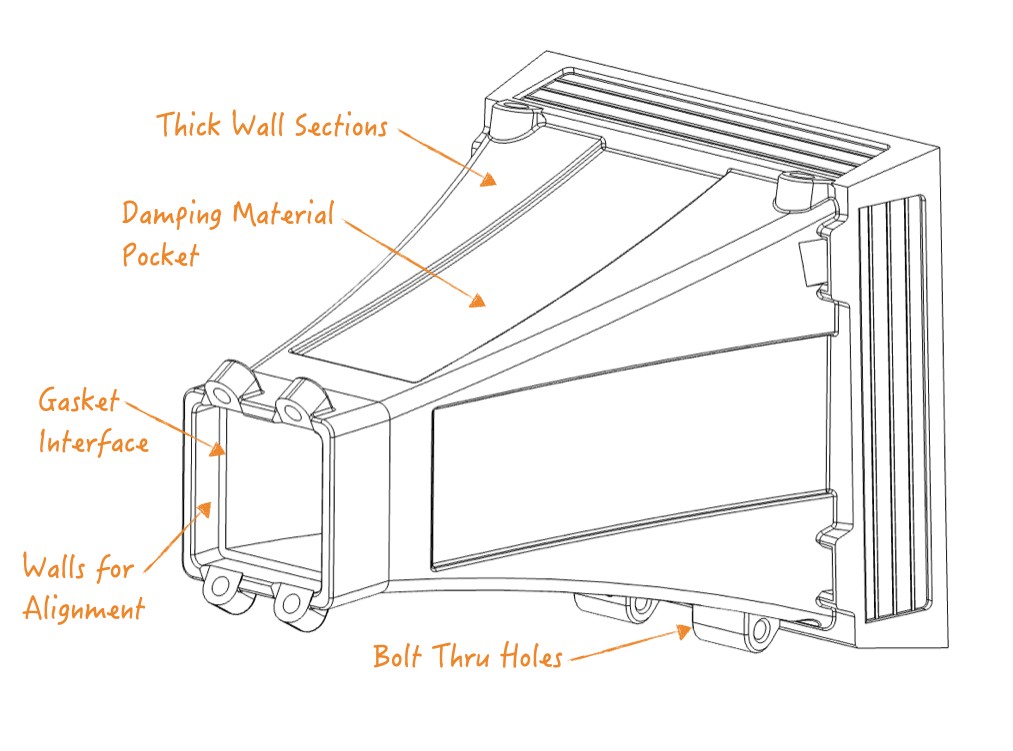 Thick Wall Sections

Damping Material Pocket

Gasket Interface

Walls for Alignment

Bolt Thru Holes